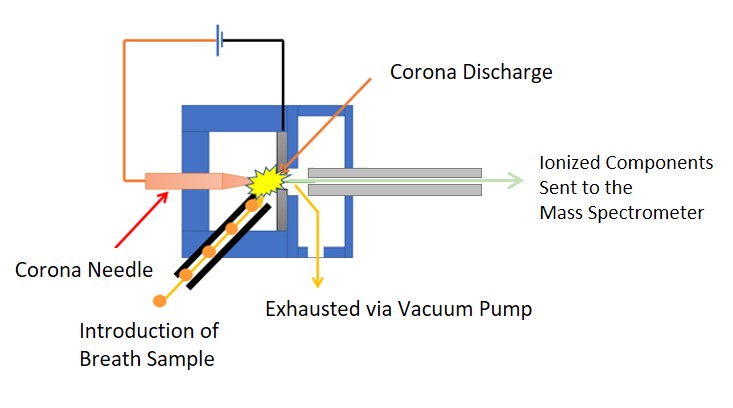 Corona Discharge

Ionized Components
Sent to the
Mass Spectrometer

Corona Needle

Exhausted via Vacuum Pump

Introduction of
Breath Sample